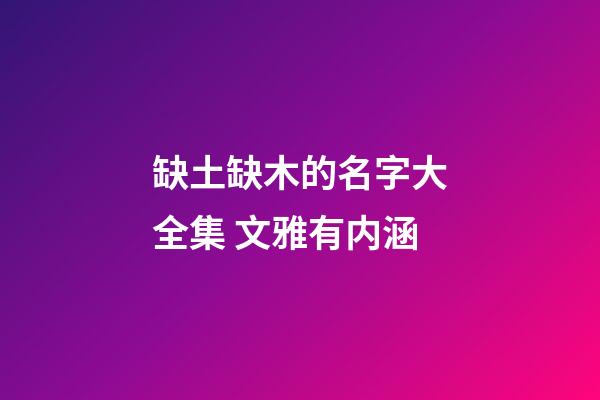 缺土缺木的名字大全集 文雅有内涵